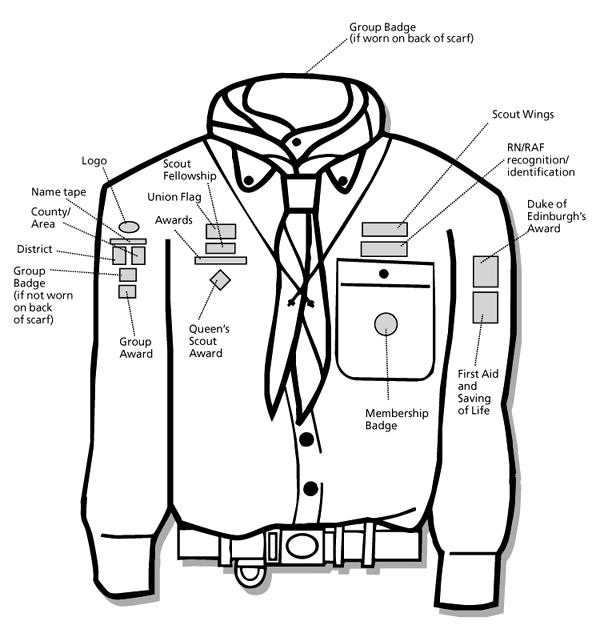 Group Badge
(if worn on back of scarf)

Scout Wings

RN/RAF recognition/ identification

Duke of Edinburgh's Award

Logo

Name tape

County/ Area

District

Group Badge (if not worn on back of scarf)

Group Award

Scout Fellowship

Union Flag

Awards

Queen's Scout Award

Membership Badge

First Aid and Saving of Life